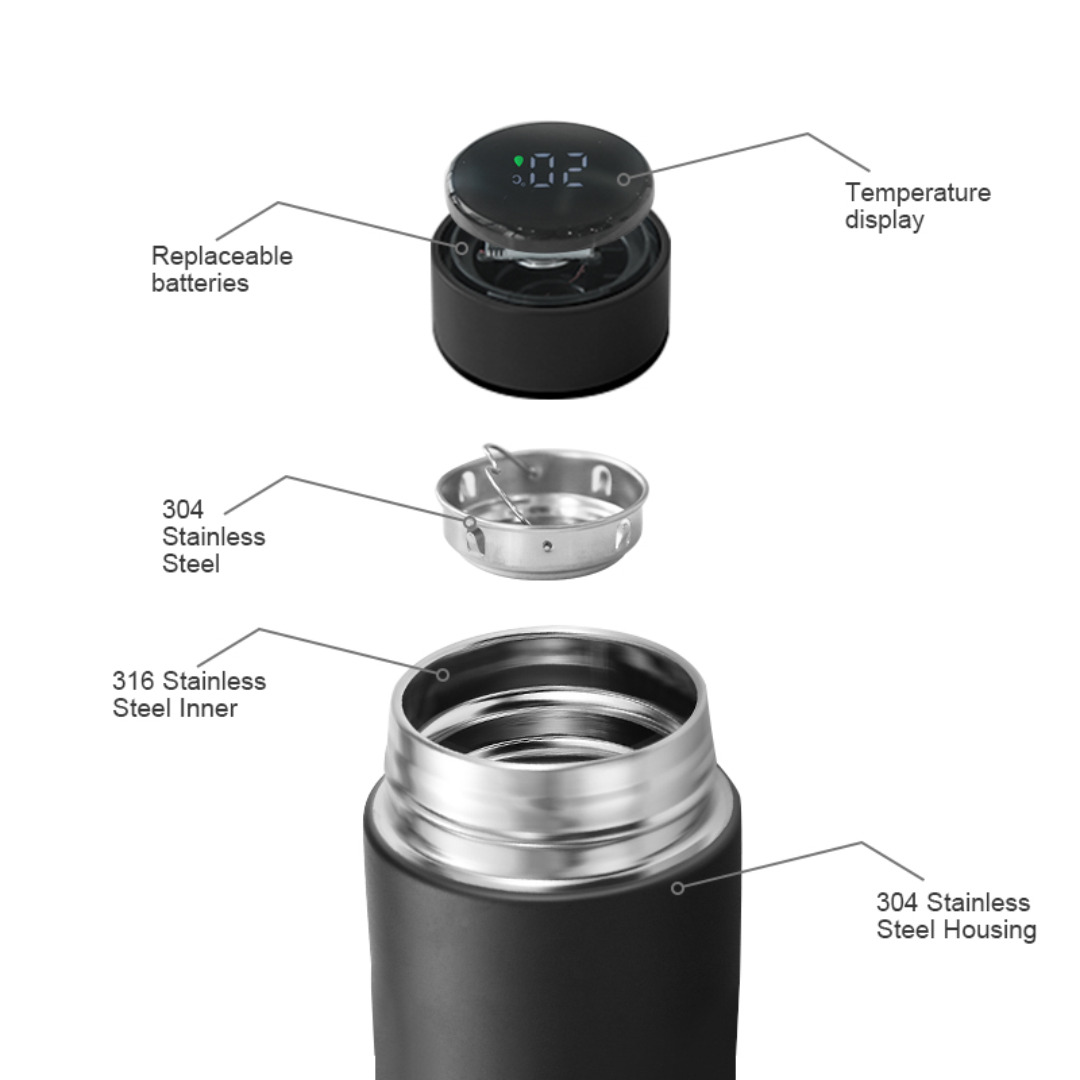 02

Temperature display

Replaceable batteries

304 Stainless Steel

316 Stainless Steel Inner

304 Stainless Steel Housing